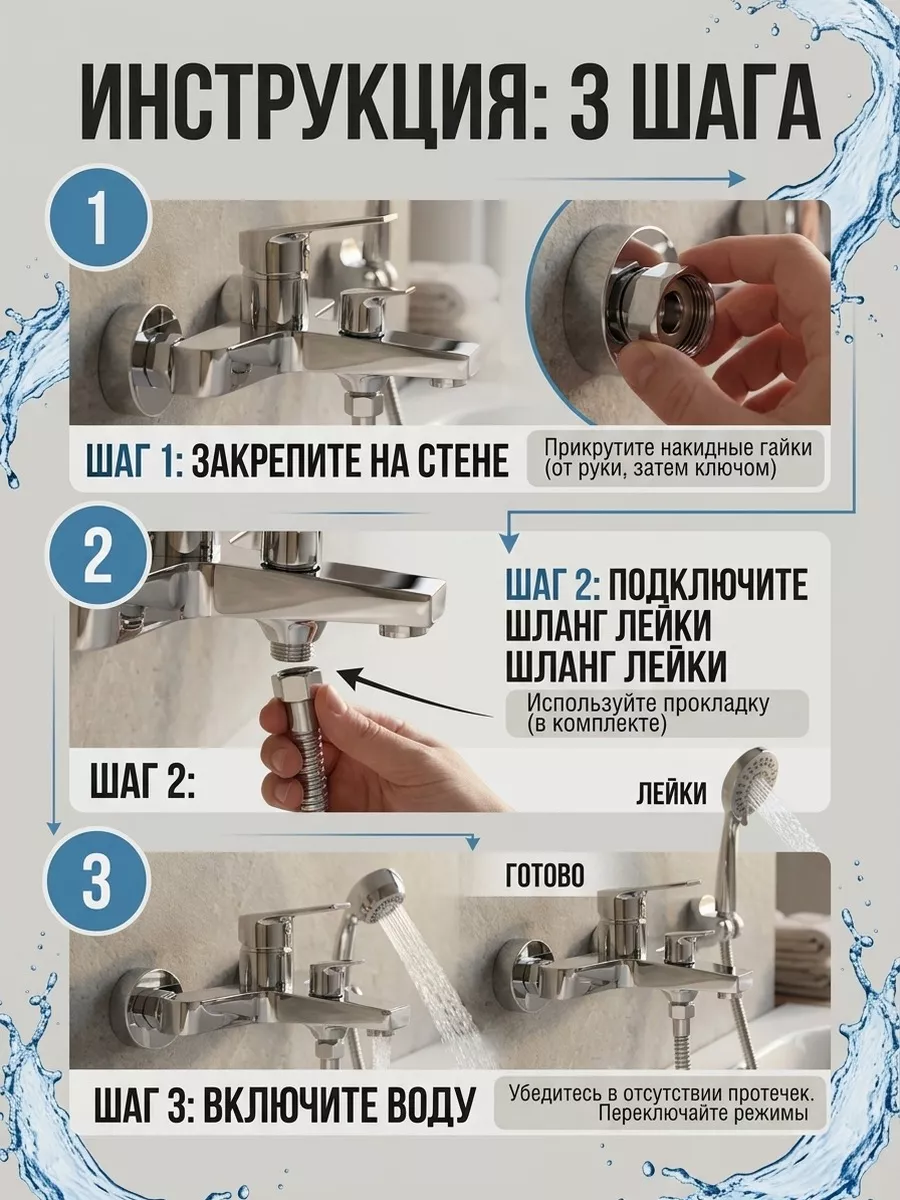 ИНСТРУКЦИЯ: 3 ШАГА

1

ШАГ 1: ЗАКРЕПИТЕ НА СТЕНЕ

Прикрутите накидные гайки (от руки, затем ключом)

2

ШАГ 2: ПОДКЛЮЧИТЕ ШЛАНГ ЛЕЙКИ ШЛАНГ ЛЕЙКИ

Используйте прокладку (в комплекте)

ШАГ 2:

ЛЕЙКИ

3

ГОТОВО

ШАГ 3: ВКЛЮЧИТЕ ВОДУ

Убедитесь в отсутствии протечек. Переключайте режимы